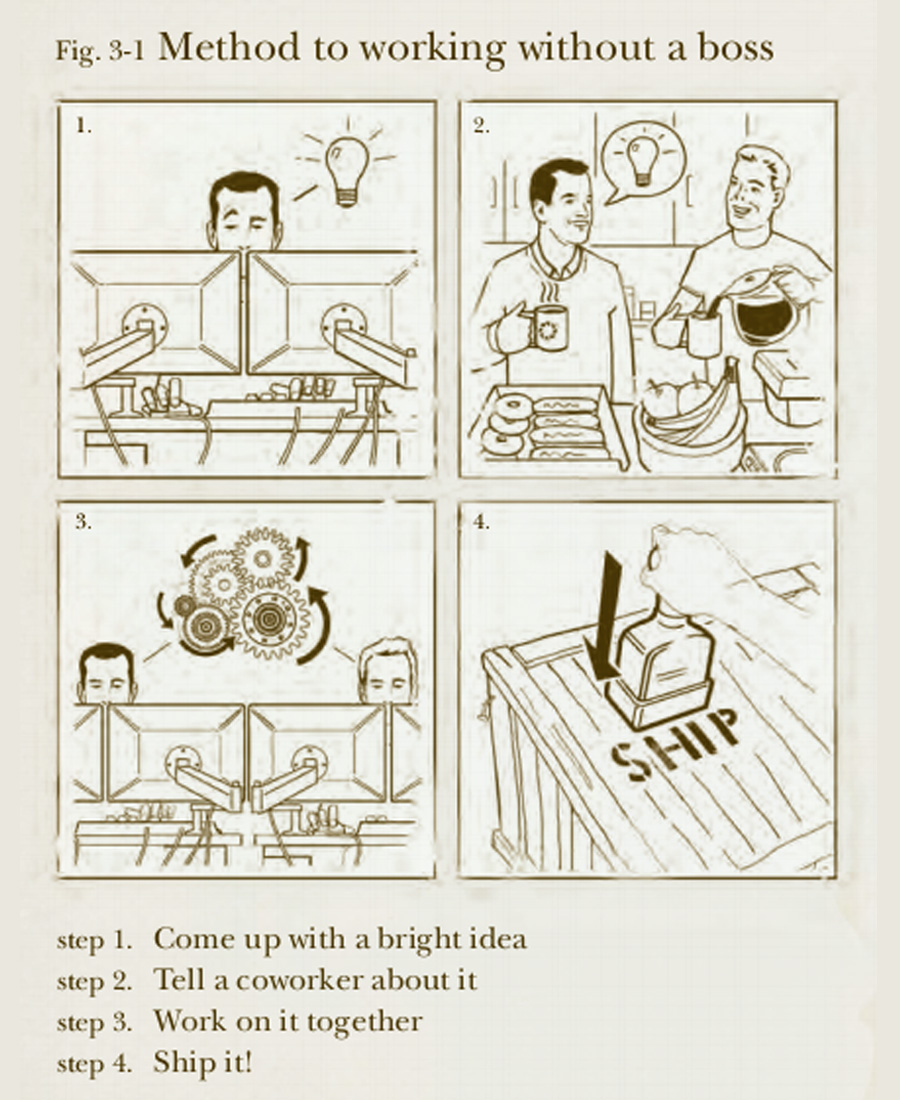 Fig. 3-1 Method to working without a boss

1.

2.

3.

4.

SHIP

step 1. Come up with a bright idea
step 2. Tell a coworker about it
step 3. Work on it together
step 4. Ship it!